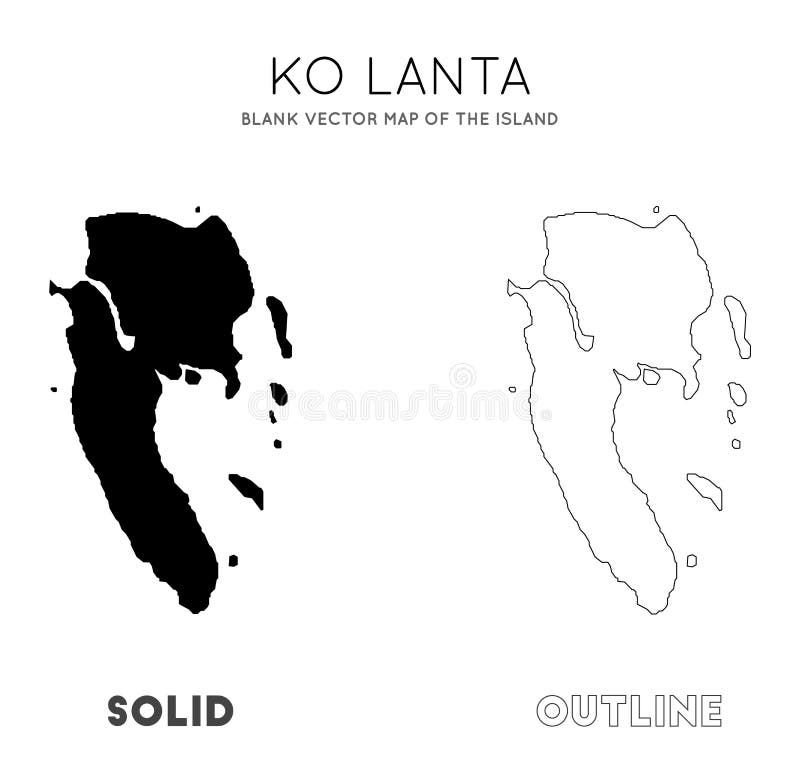 KO LANTA
BLANK VECTOR MAP OF THE ISLAND

dreamstime

SOLID

OUTLINE