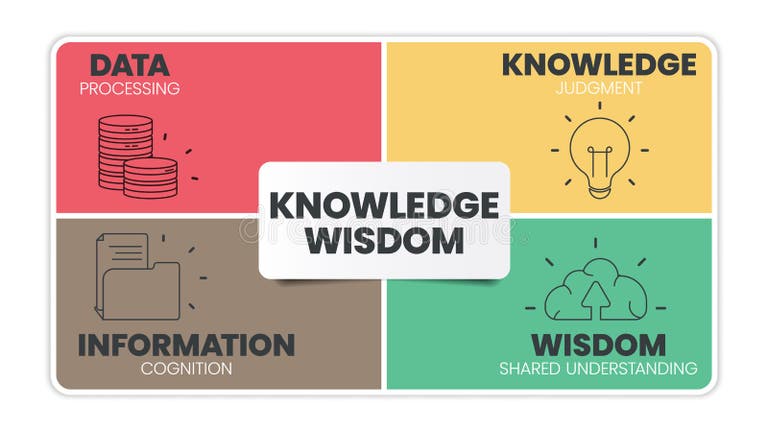 DATA
PROCESSING

KNOWLEDGE
JUDGMENT

KNOWLEDGE
WISDOM

INFORMATION
COGNITION

WISDOM
SHARED UNDERSTANDING