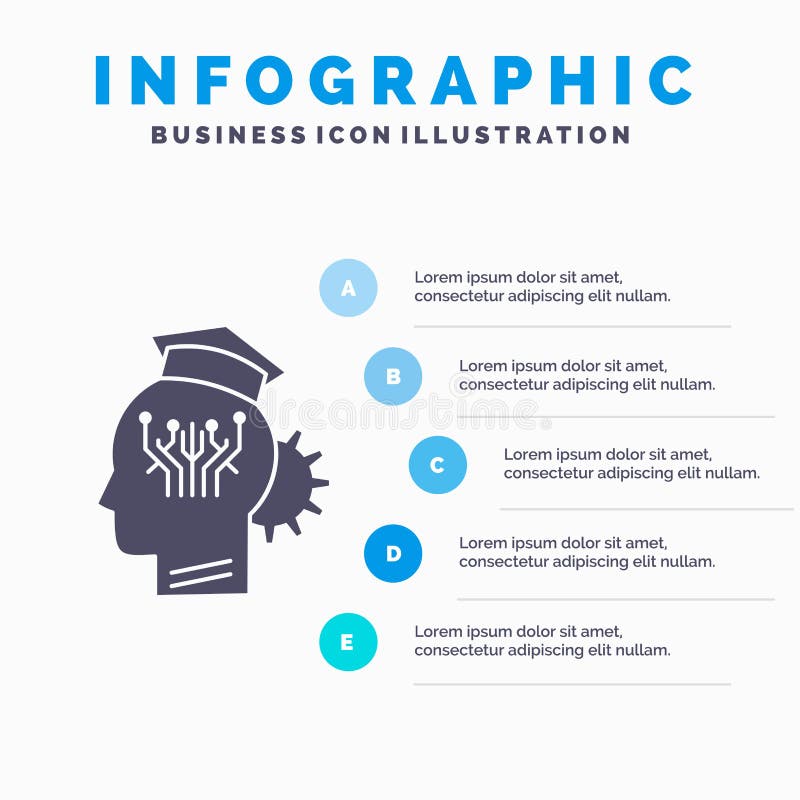 INFOGRAPHIC
BUSINESS ICON ILLUSTRATION

A
Lorem ipsum dolor sit amet, consectetur adipiscing elit nullam.

B
Lorem ipsum dolor sit amet, consectetur adipiscing elit nullam.

dreamstime

C
Lorem ipsum dolor sit amet, consectetur adipiscing elit nullam.

D
Lorem ipsum dolor sit amet, consectetur adipiscing elit nullam.

E
Lorem ipsum dolor sit amet, consectetur adipiscing elit nullam.