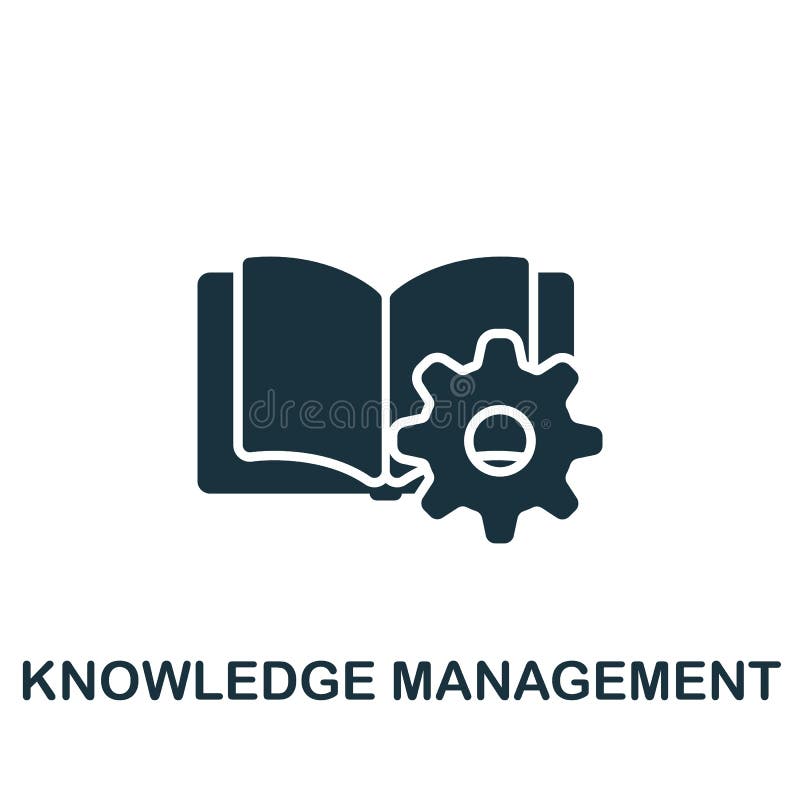 dreamstime

KNOWLEDGE MANAGEMENT