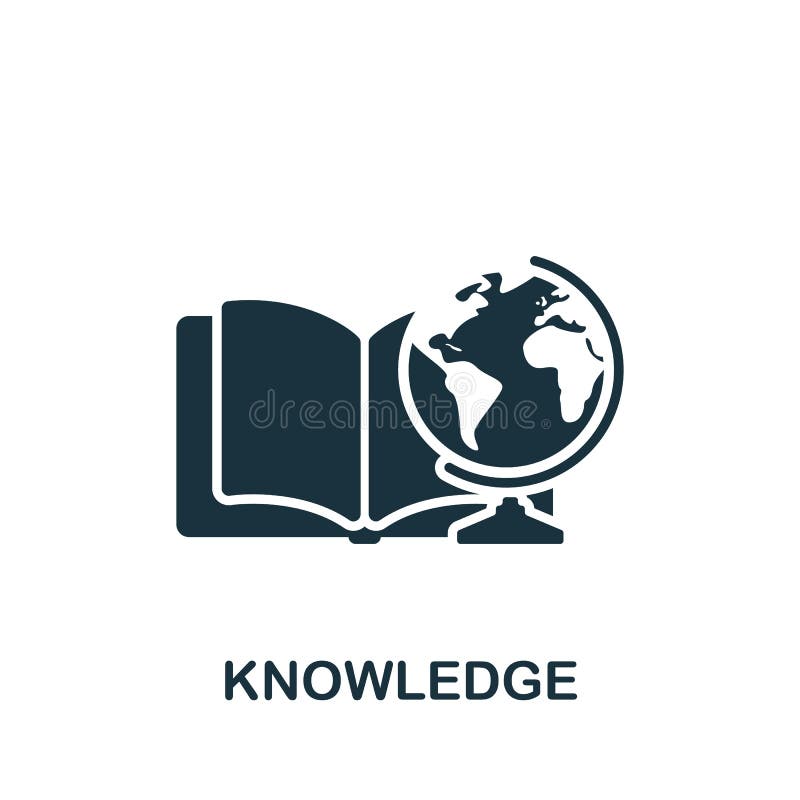 dreamstime

KNOWLEDGE