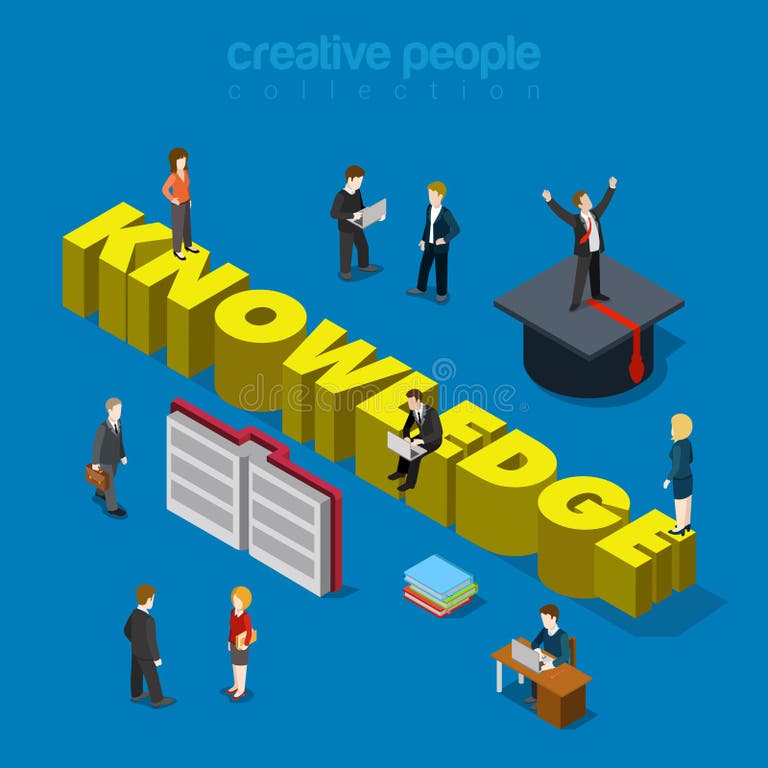 creative people
collection

KNOWLEDGE

dreamstime