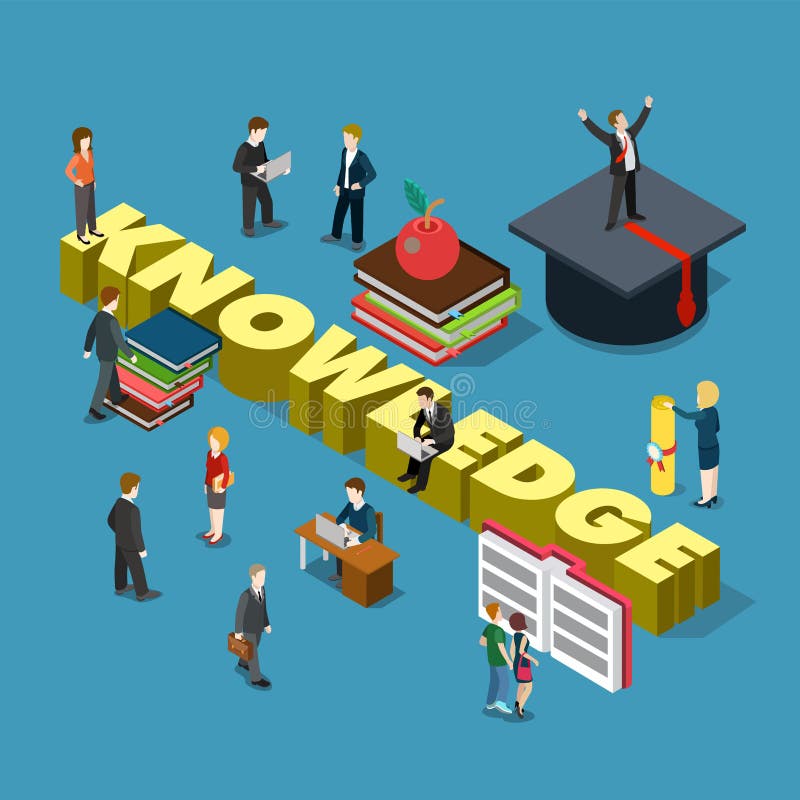 KNOWLEDGE

dreamstime