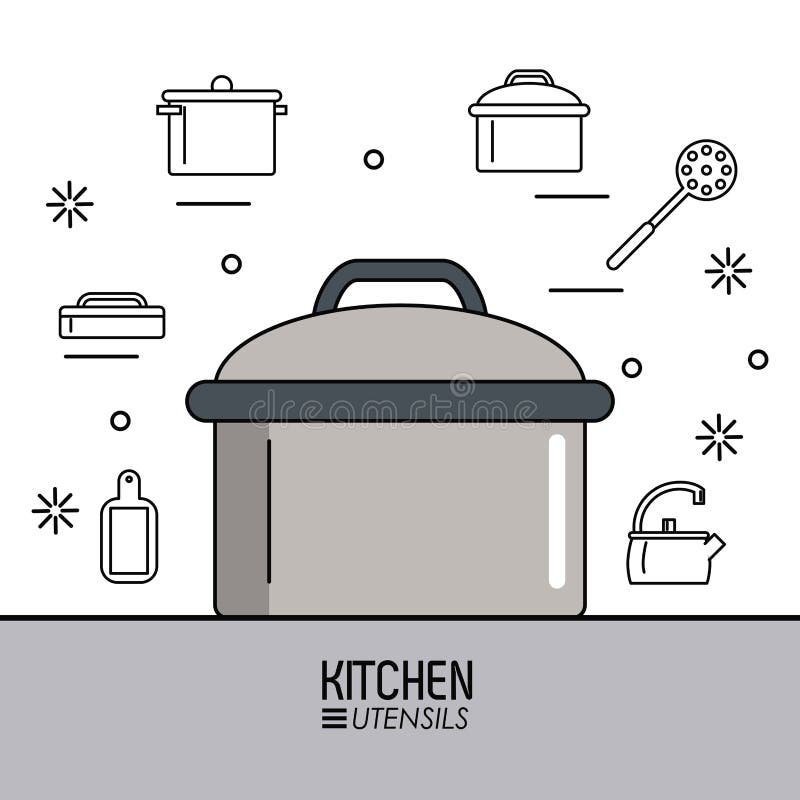 dreamstime

KITCHEN
UTENSILS