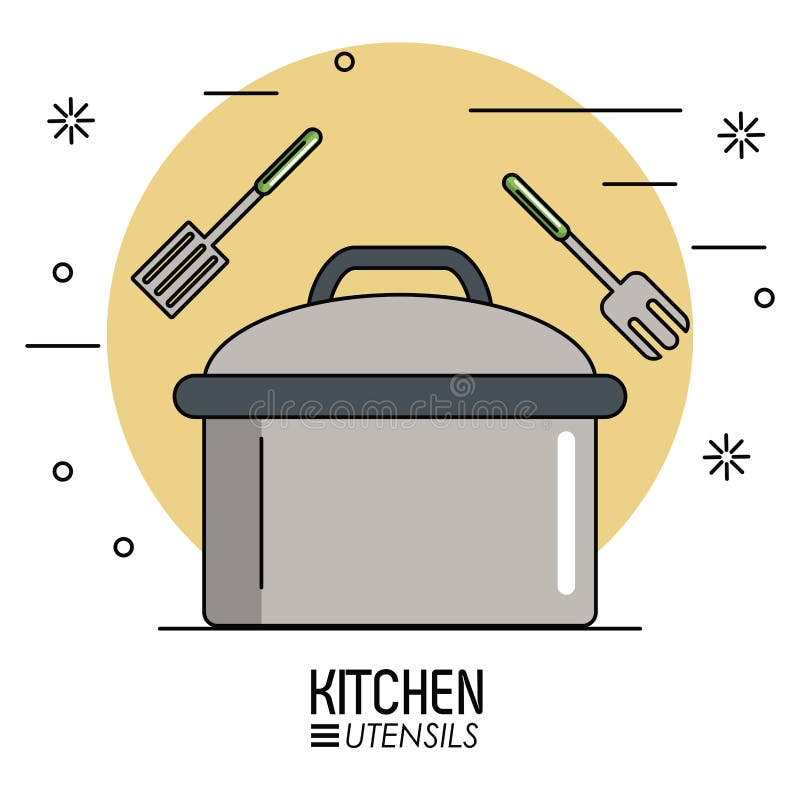 dreamstime

KITCHEN
UTENSILS