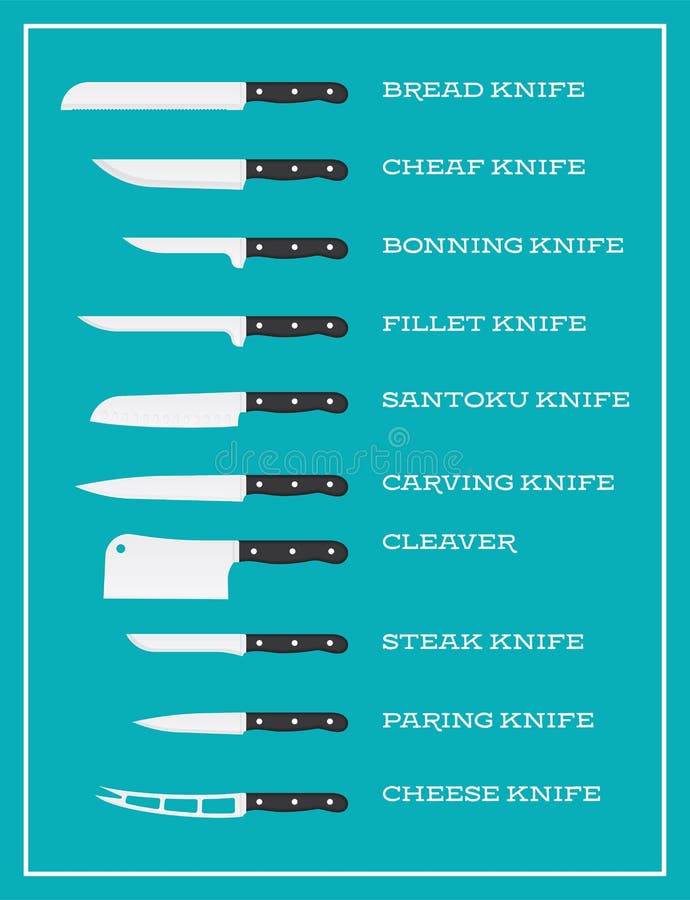 BREAD KNIFE

CHEAF KNIFE

BONNING KNIFE

FILLET KNIFE

SANTOKU KNIFE

dreamstime

CARVING KNIFE

CLEAVER

STEAK KNIFE

PARING KNIFE

CHEESE KNIFE