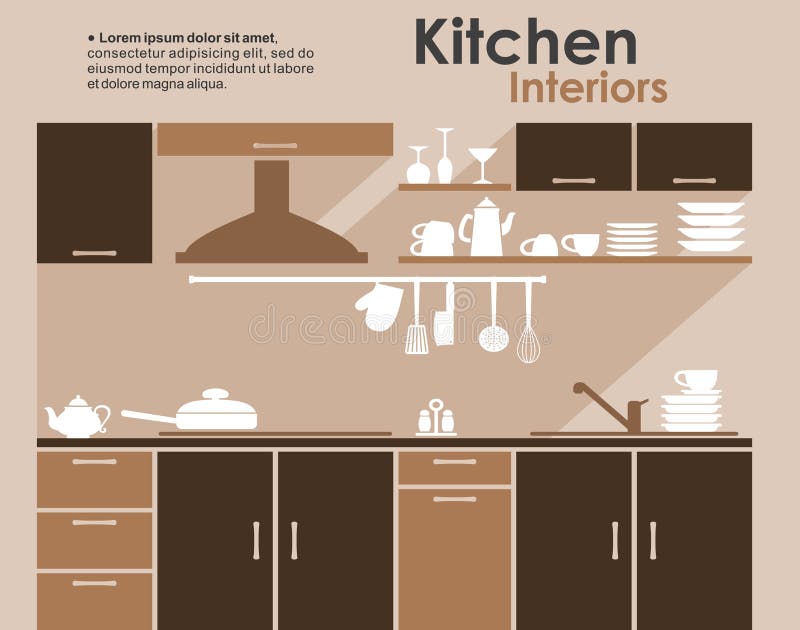 • Lorem ipsum dolor sit amet, consectetur adipisicing elit, sed do eiusmod tempor incididunt ut labore et dolore magna aliqua.

Kitchen
Interiors

dreamstime