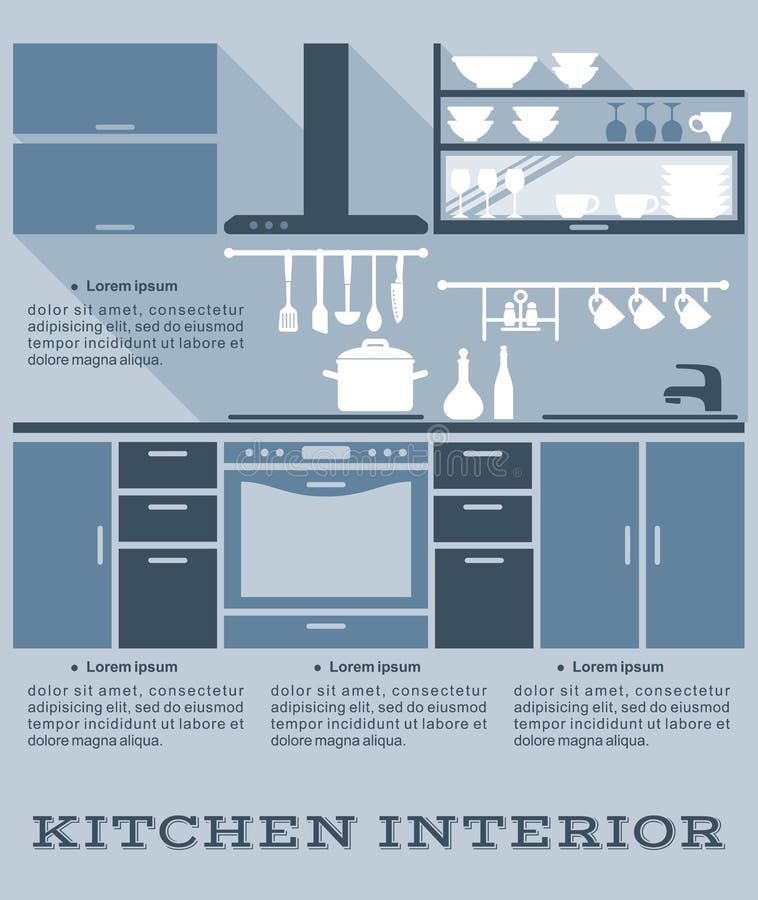 • Lorem ipsum

dolor sit amet, consectetur adipisicing elit, sed do eiusmod tempor incididunt ut labore et dolore magna aliqua.

dreamstime

• Lorem ipsum

dolor sit amet, consectetur adipisicing elit, sed do eiusmod tempor incididunt ut labore et dolore magna aliqua.

• Lorem ipsum

dolor sit amet, consectetur adipisicing elit, sed do eiusmod tempor incididunt ut labore et dolore magna aliqua.

• Lorem ipsum

dolor sit amet, consectetur adipisicing elit, sed do eiusmod tempor incididunt ut labore et dolore magna aliqua.

KITCHEN INTERIOR