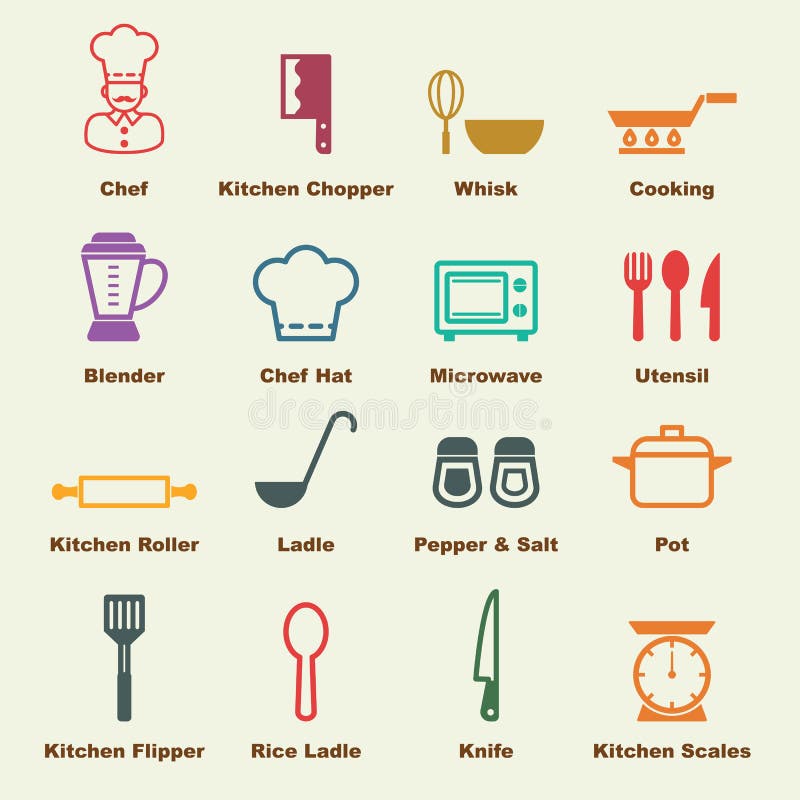 Chef
Kitchen Chopper
Whisk
Cooking

Blender
Chef Hat
Microwave
Utensil

dreamstime

Kitchen Roller
Ladle
Pepper & Salt
Pot

Kitchen Flipper
Rice Ladle
Knife
Kitchen Scales