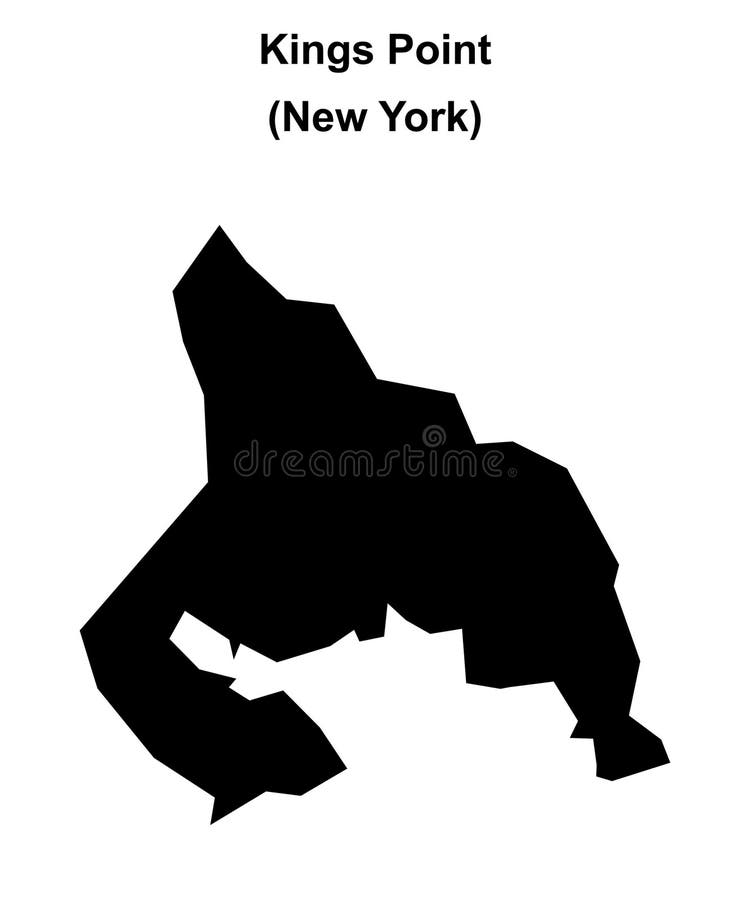 Kings Point
(New York)

dreamstime