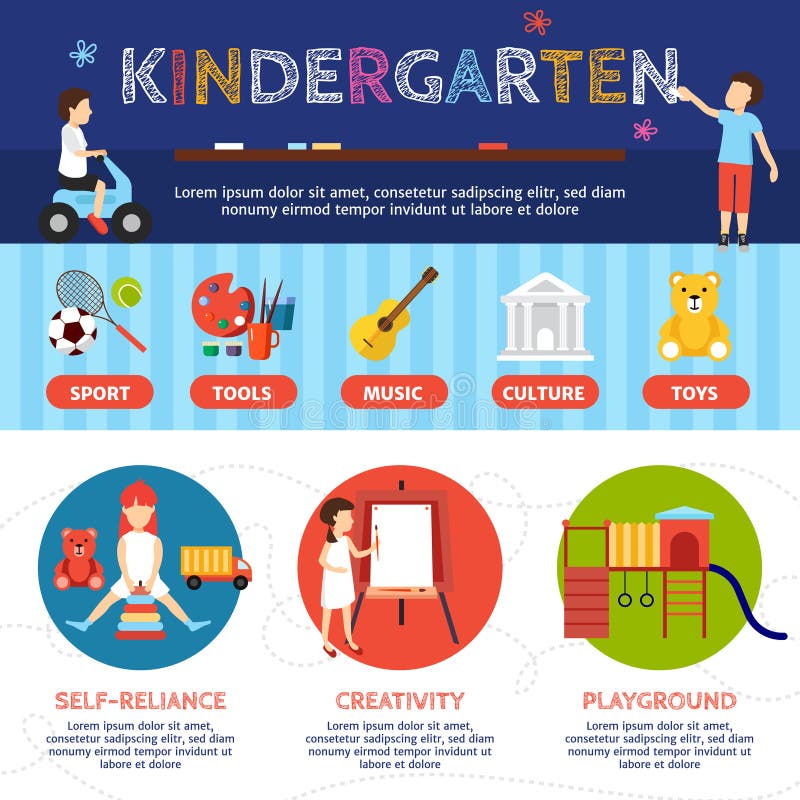 KINDERGARTEN

Lorem ipsum dolor sit amet, consetetur sadipscing elitr, sed diam nonumy eirmod tempor invidunt ut labore et dolore

SPORT

TOOLS

MUSIC

CULTURE

TOYS

dreamstime

SELF-RELIANCE

Lorem ipsum dolor sit amet, consetetur sadipscing elitr, sed diam nonumy eirmod tempor invidunt ut labore et dolore

CREATIVITY

Lorem ipsum dolor sit amet, consetetur sadipscing elitr, sed diam nonumy eirmod tempor invidunt ut labore et dolore

PLAYGROUND

Lorem ipsum dolor sit amet, consetetur sadipscing elitr, sed diam nonumy eirmod tempor invidunt ut labore et dolore