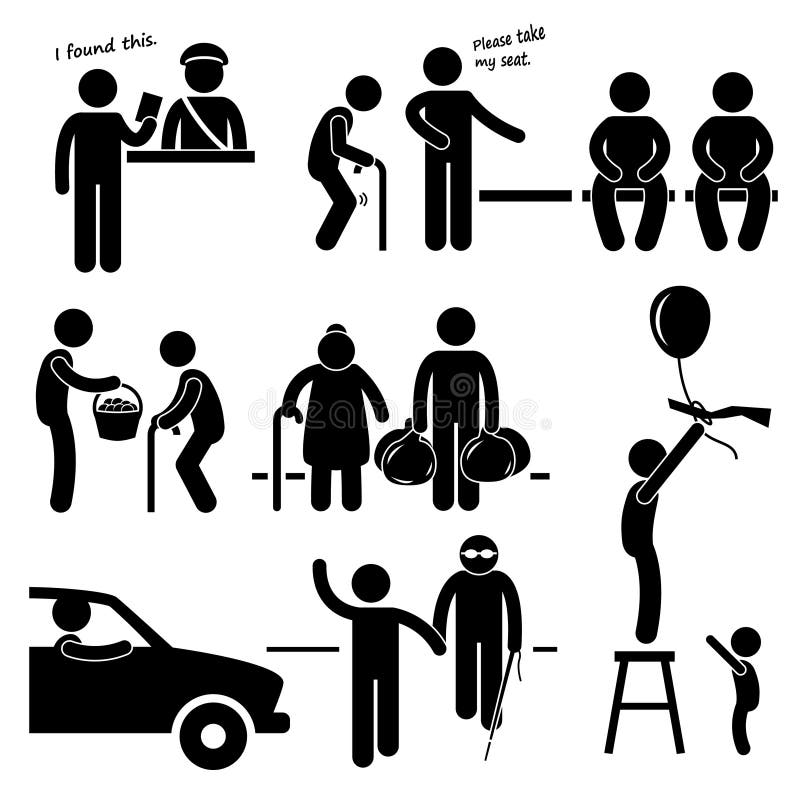 I found this.

Please take my seat.

dreamstime