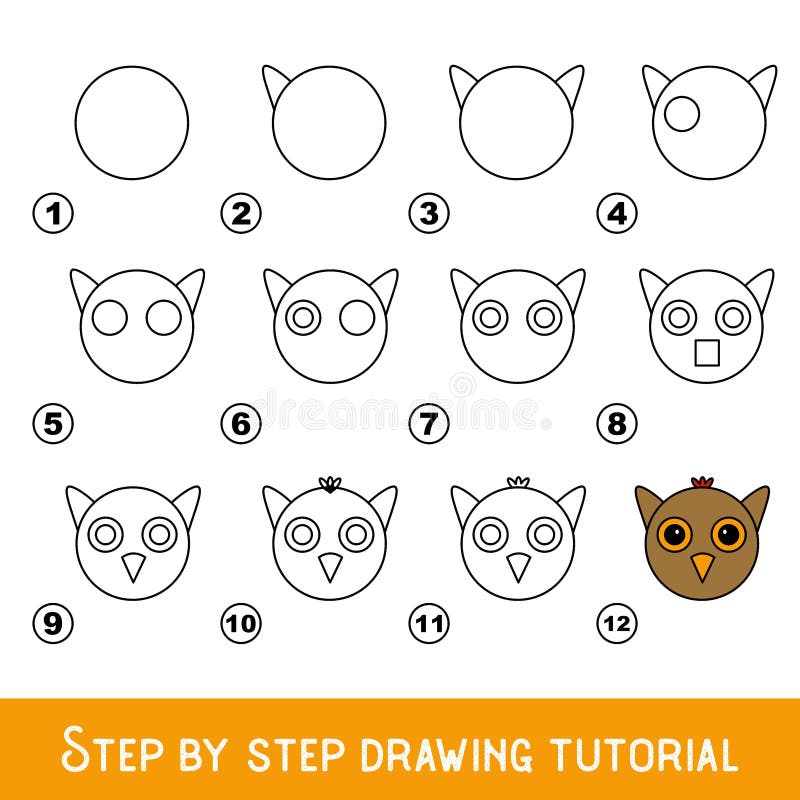 1 2 3 4

5 6 7 8

dreamstime

9 10 11 12

STEP BY STEP DRAWING TUTORIAL