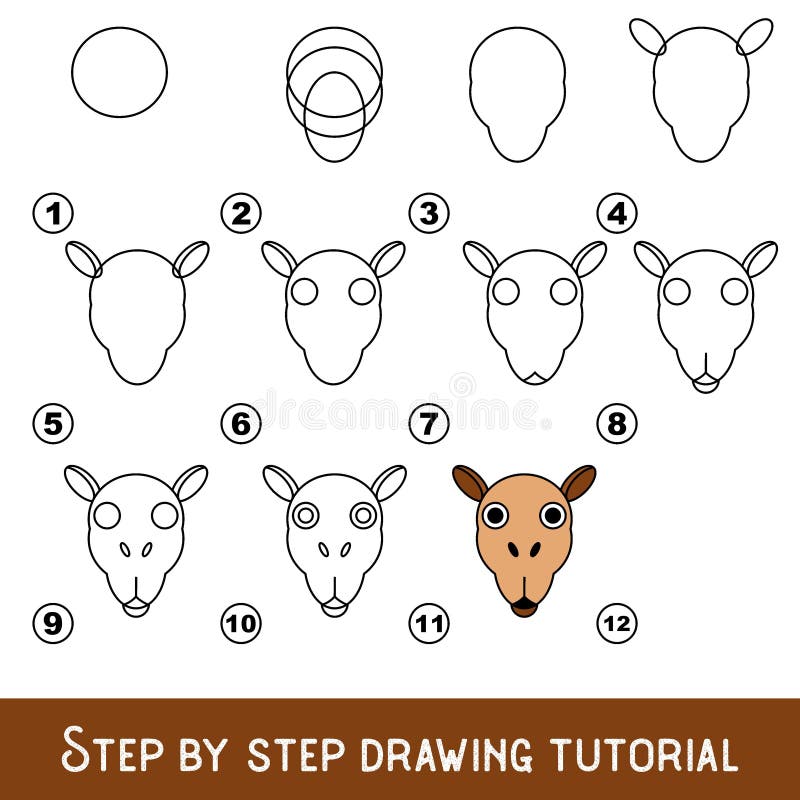 1 2 3 4

5 6 7 8

dreamstime

9 10 11 12

STEP BY STEP DRAWING TUTORIAL