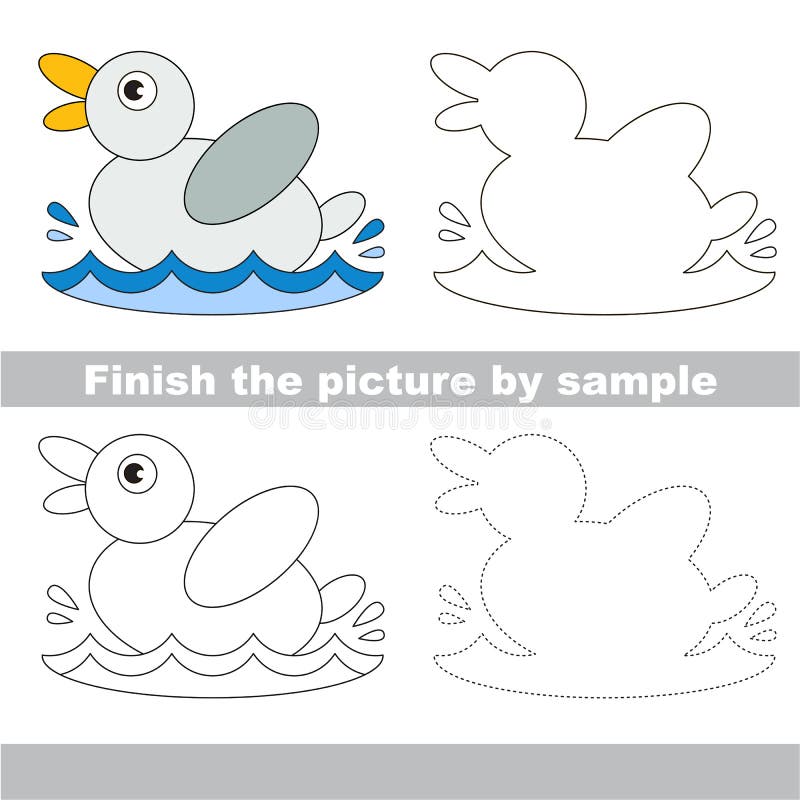 Finish the picture by sample

dreamstime