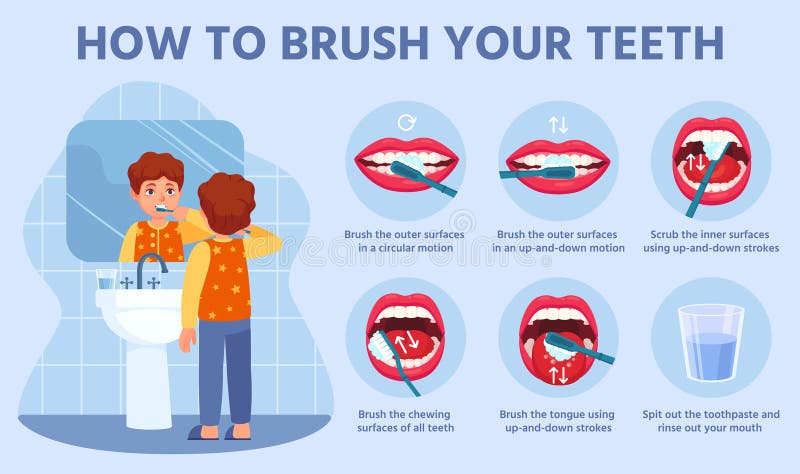 HOW TO BRUSH YOUR TEETH

Brush the outer surfaces in a circular motion

Brush the outer surfaces in an up-and-down motion

Scrub the inner surfaces using up-and-down strokes

Brush the chewing surfaces of all teeth

Brush the tongue using up-and-down strokes

Spit out the toothpaste and rinse out your mouth