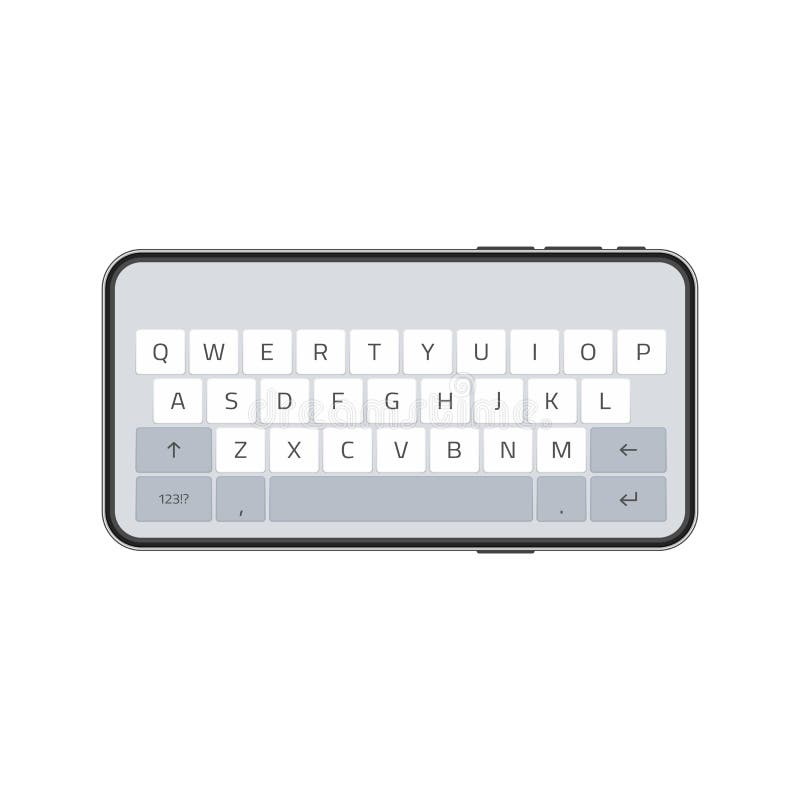 Q W E R T Y U I O P
A S D F G H J K L
↑ Z X C V B N M ←
123!? , . ↵
dreamstime