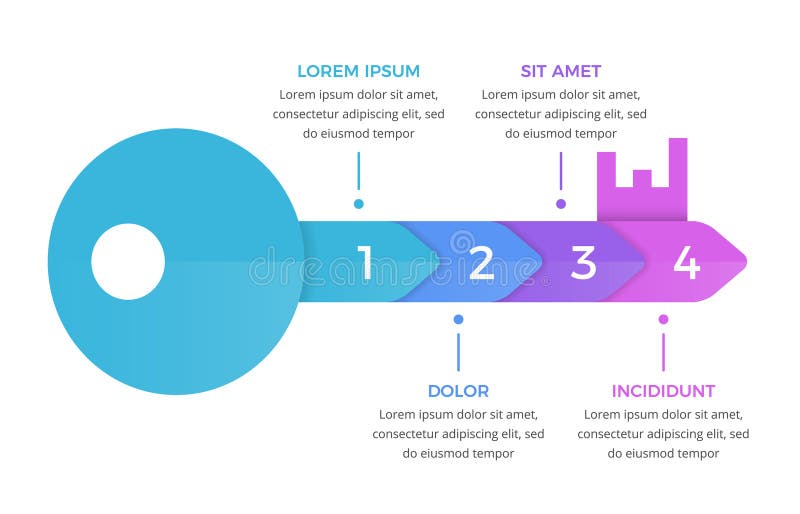 LOREM IPSUM
Lorem ipsum dolor sit amet, consectetur adipiscing elit, sed do eiusmod tempor

SIT AMET
Lorem ipsum dolor sit amet, consectetur adipiscing elit, sed do eiusmod tempor

1 2 3 4

dreamstime

DOLOR
Lorem ipsum dolor sit amet, consectetur adipiscing elit, sed do eiusmod tempor

INCIDIDUNT
Lorem ipsum dolor sit amet, consectetur adipiscing elit, sed do eiusmod tempor