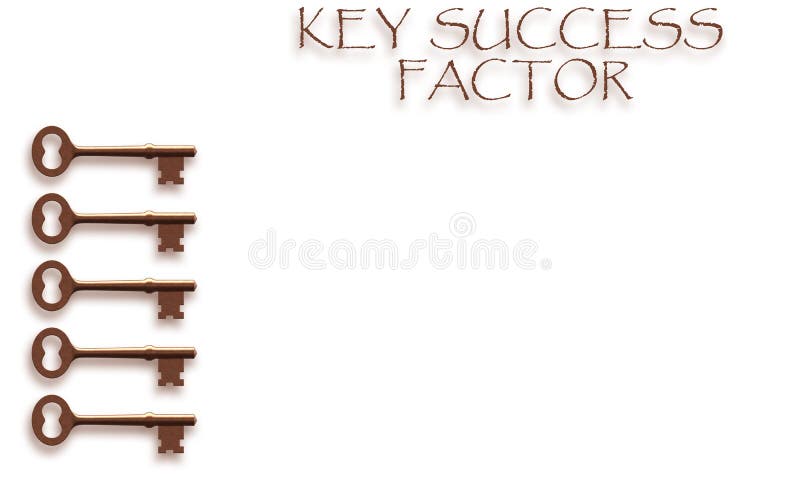 KEY SUCCESS FACTOR

dreamstime