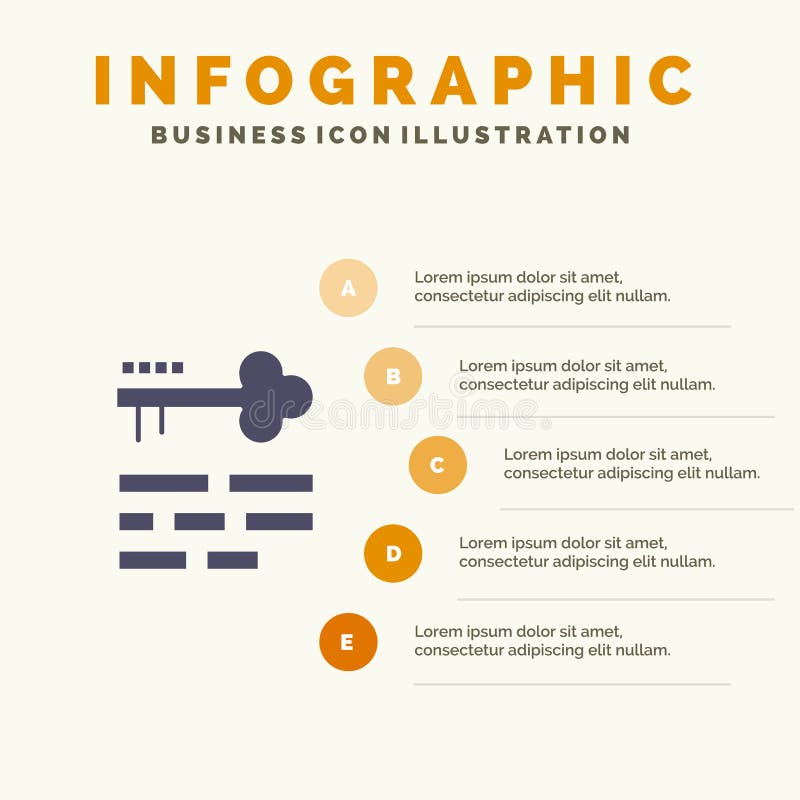 INFOGRAPHIC
BUSINESS ICON ILLUSTRATION

A
Lorem ipsum dolor sit amet, consectetur adipiscing elit nullam.

B
Lorem ipsum dolor sit amet, consectetur adipiscing elit nullam.

dreamstime

C
Lorem ipsum dolor sit amet, consectetur adipiscing elit nullam.

D
Lorem ipsum dolor sit amet, consectetur adipiscing elit nullam.

E
Lorem ipsum dolor sit amet, consectetur adipiscing elit nullam.