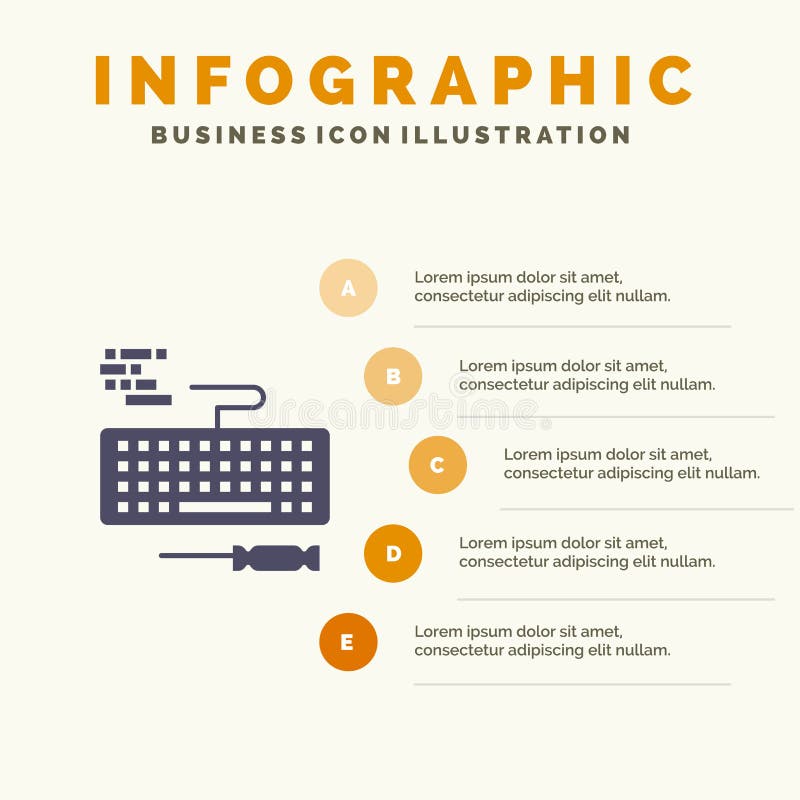 INFOGRAPHIC
BUSINESS ICON ILLUSTRATION

A
Lorem ipsum dolor sit amet, consectetur adipiscing elit nullam.

B
Lorem ipsum dolor sit amet, consectetur adipiscing elit nullam.

dreamstime

C
Lorem ipsum dolor sit amet, consectetur adipiscing elit nullam.

D
Lorem ipsum dolor sit amet, consectetur adipiscing elit nullam.

E
Lorem ipsum dolor sit amet, consectetur adipiscing elit nullam.