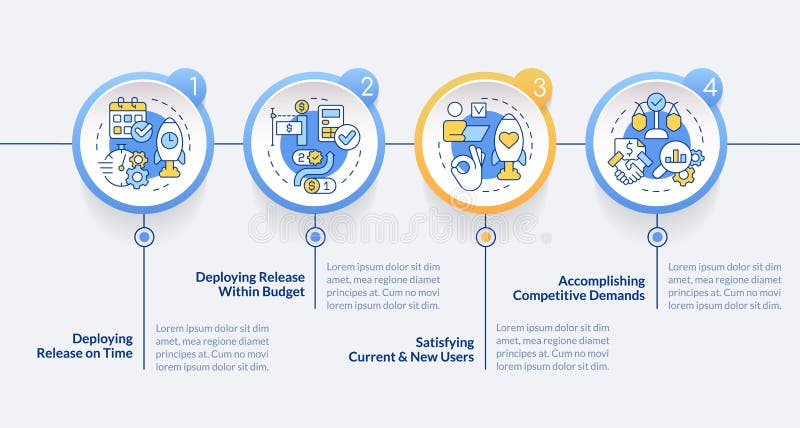 1

2

3

4

dreamstime

Deploying Release on Time

Lorem ipsum dolor sit dim amet, mea regione diamet principes at. Cum no movi lorem ipsum dolor sit dim.

Deploying Release Within Budget

Lorem ipsum dolor sit dim amet, mea regione diamet principes at. Cum no movi lorem ipsum dolor sit dim.

Satisfying Current & New Users

Lorem ipsum dolor sit dim amet, mea regione diamet principes at. Cum no movi lorem ipsum dolor sit dim.

Accomplishing Competitive Demands

Lorem ipsum dolor sit dim amet, mea regione diamet principes at. Cum no movi lorem ipsum dolor sit dim.