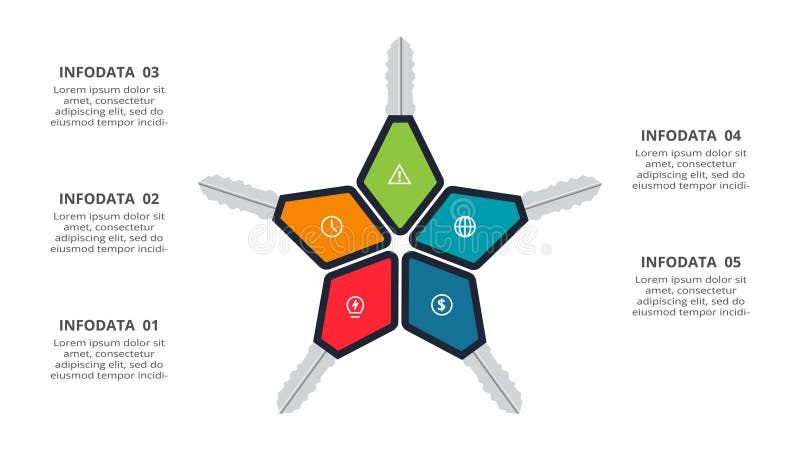 INFODATA 03
Lorem ipsum dolor sit amet, consectetur adipiscing elit, sed do eiusmod tempor incidi-

INFODATA 02
Lorem ipsum dolor sit amet, consectetur adipiscing elit, sed do eiusmod tempor incidi-

INFODATA 01
Lorem ipsum dolor sit amet, consectetur adipiscing elit, sed do eiusmod tempor incidi-

INFODATA 04
Lorem ipsum dolor sit amet, consectetur adipiscing elit, sed do eiusmod tempor incidi-

INFODATA 05
Lorem ipsum dolor sit amet, consectetur adipiscing elit, sed do eiusmod tempor incidi-

dreamstime