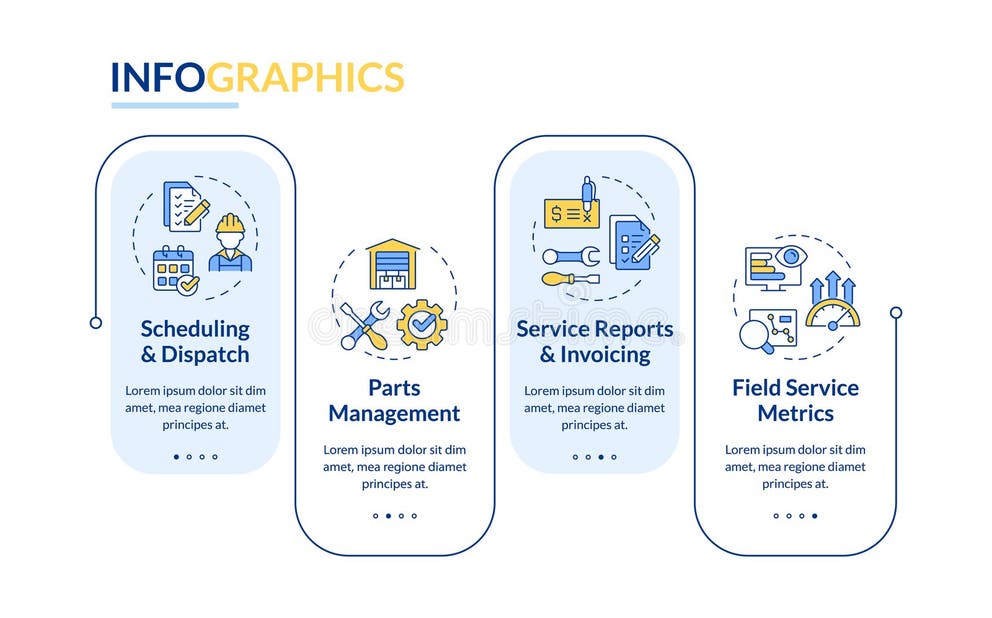 INFOGRAPHICS

Scheduling & Dispatch

Lorem ipsum dolor sit dim amet, mea regione diamet principes at.

Parts Management

Lorem ipsum dolor sit dim amet, mea regione diamet principes at.

Service Reports & Invoicing

Lorem ipsum dolor sit dim amet, mea regione diamet principes at.

Field Service Metrics

Lorem ipsum dolor sit dim amet, mea regione diamet principes at.