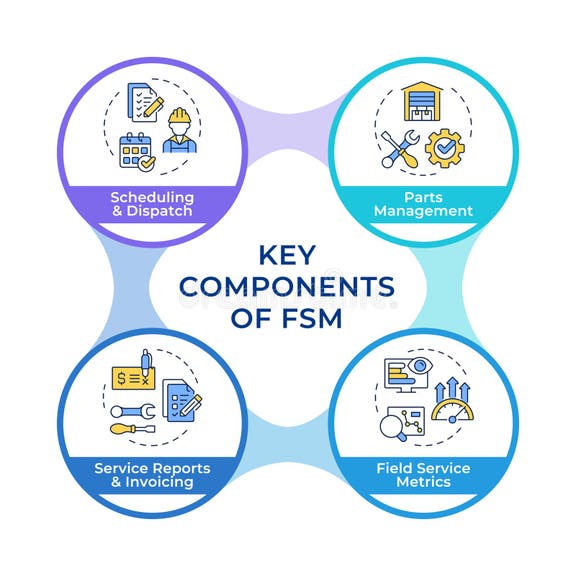 Scheduling & Dispatch

Parts Management

KEY COMPONENTS OF FSM

Service Reports & Invoicing

Field Service Metrics