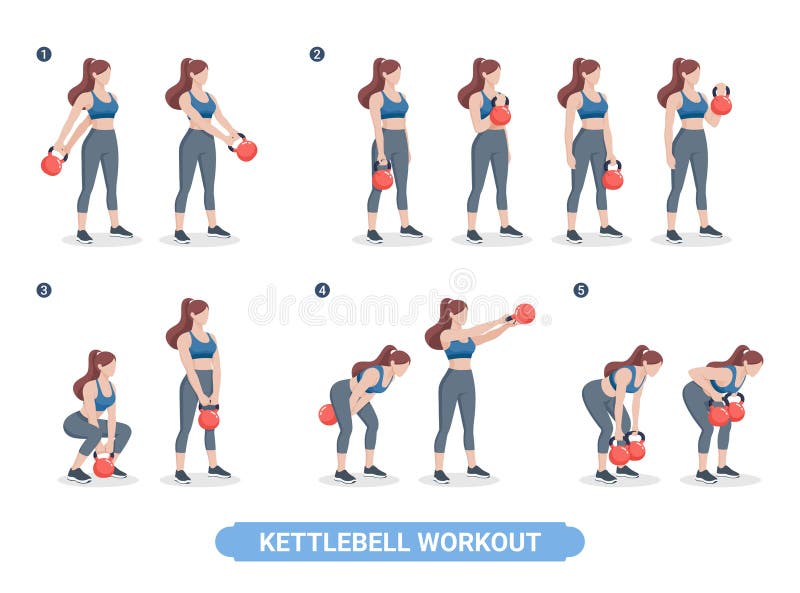 1

2

3

4

5

dreamstime

KETTLEBELL WORKOUT