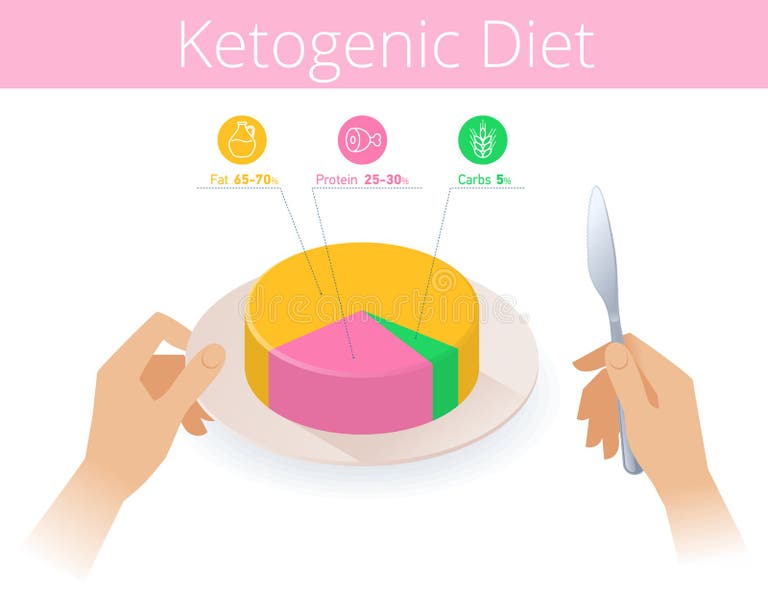 Ketogenic Diet

Fat 65-70%

Protein 25-30%

Carbs 5%

dreamstime