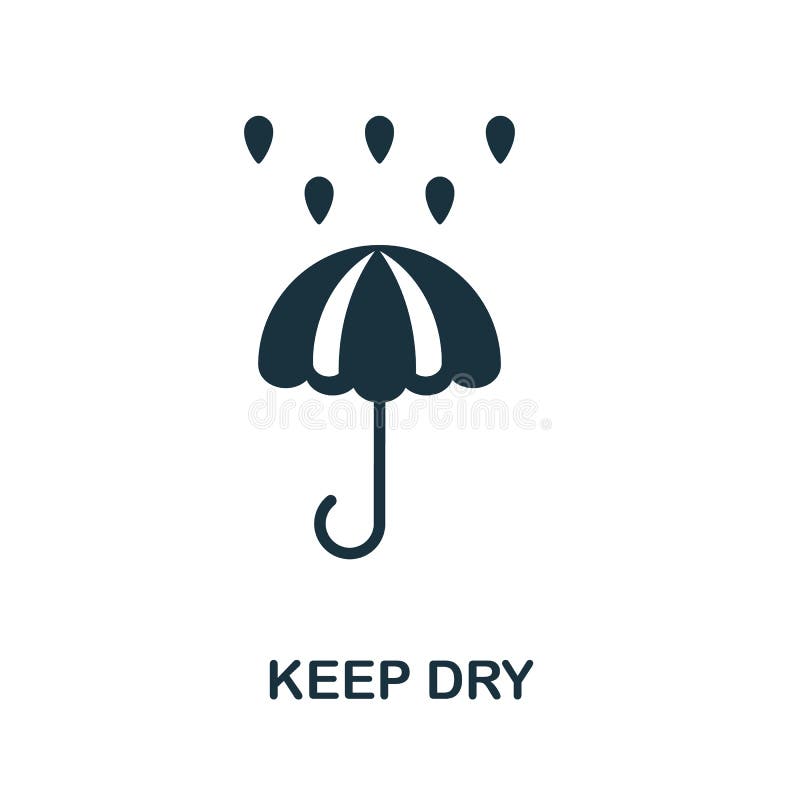 dreamstime.

KEEP DRY