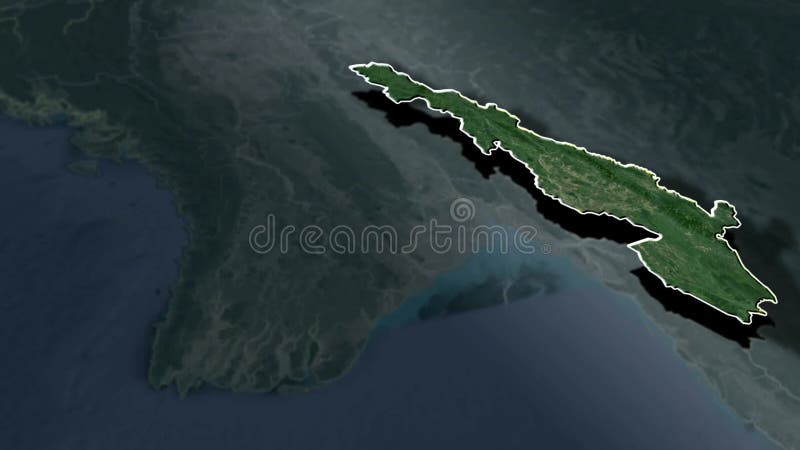 dreamstime