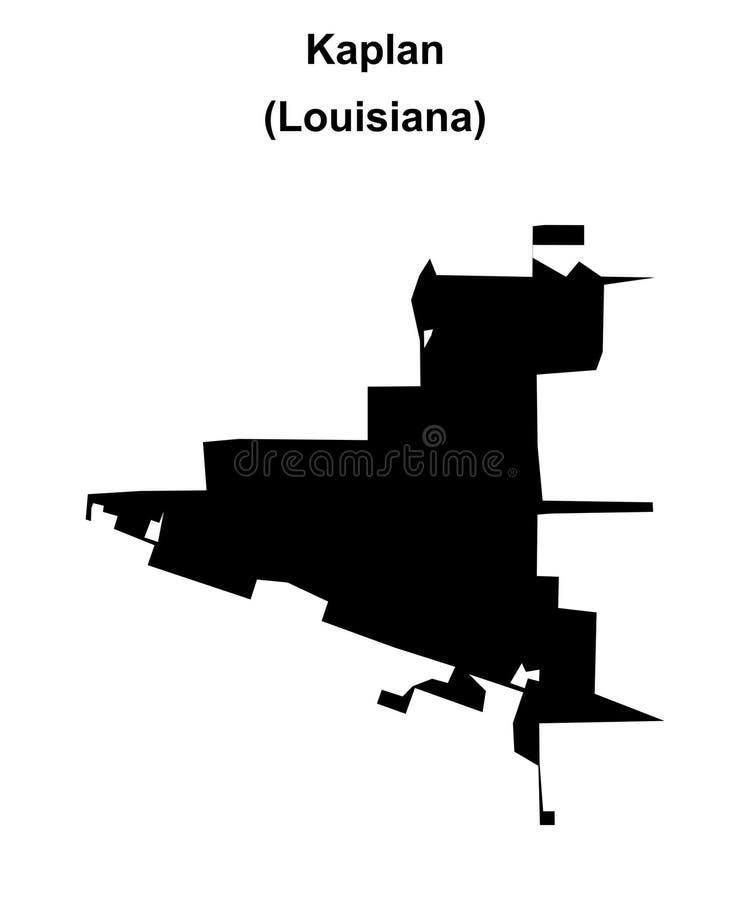 Kaplan
(Louisiana)

dreamstime