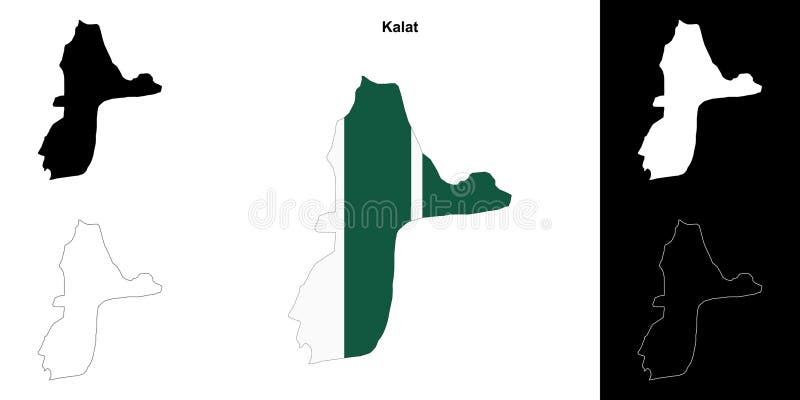 Kalat

dreamstime