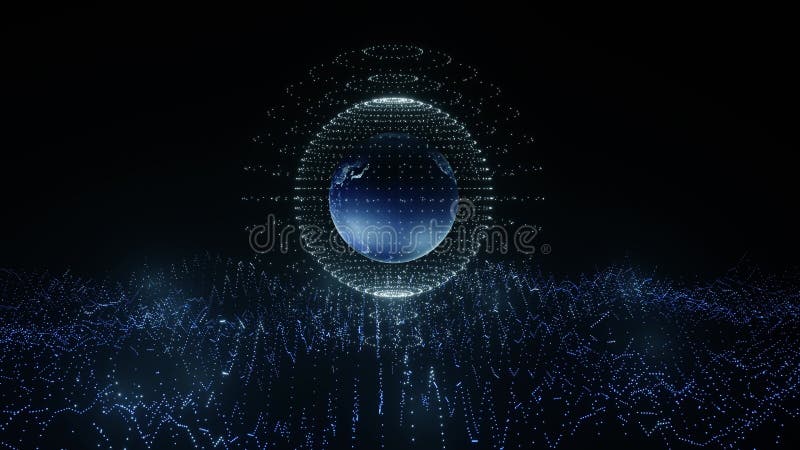 dreamstime®