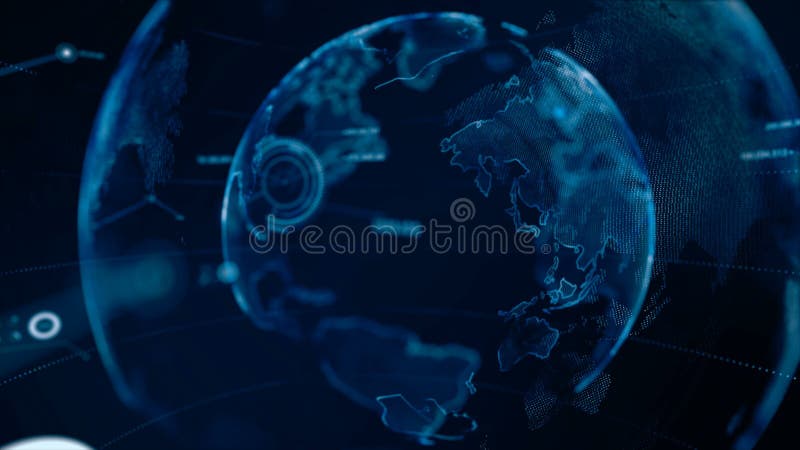 dreamstime®