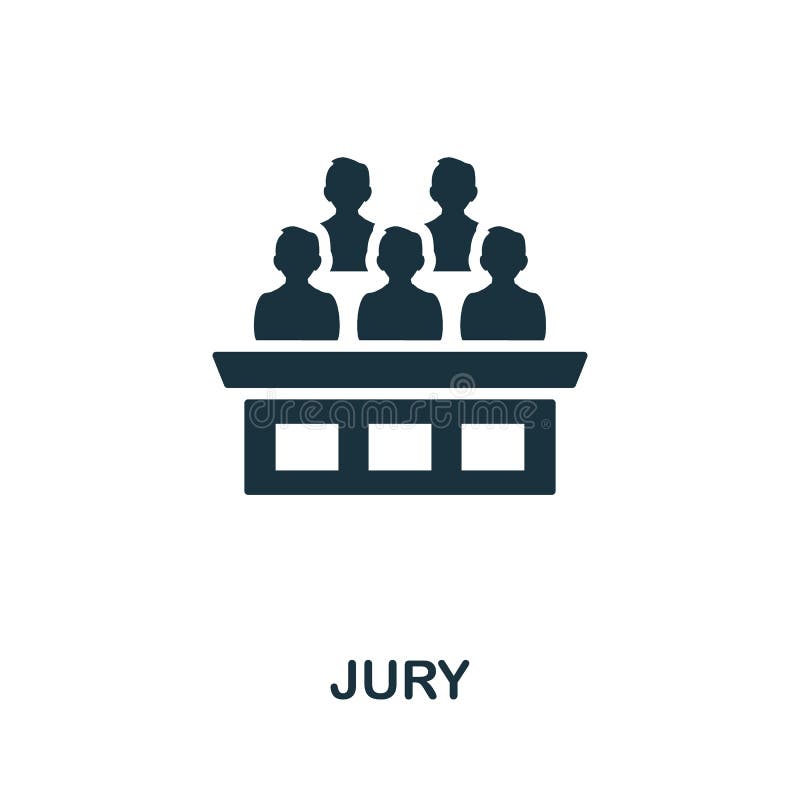 dreamstime

JURY