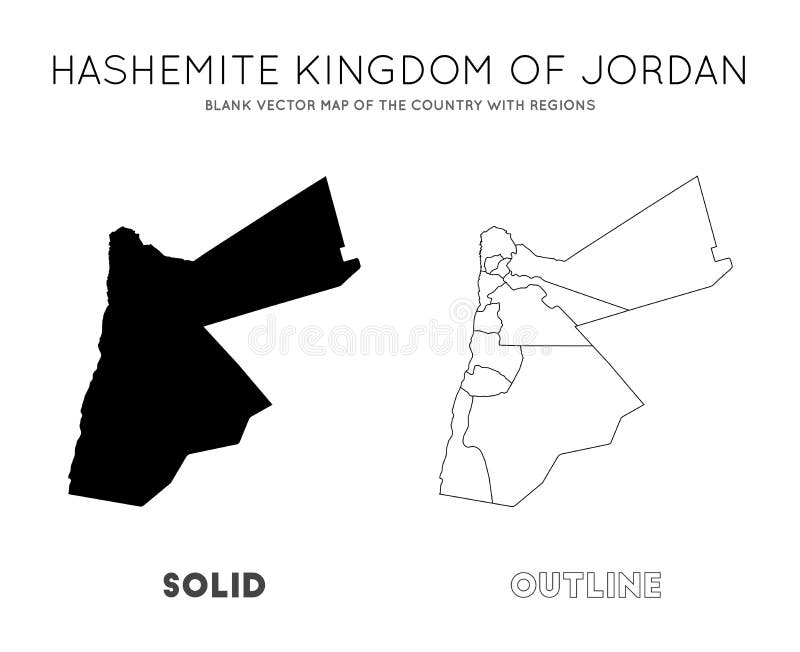 HASHEMITE KINGDOM OF JORDAN

BLANK VECTOR MAP OF THE COUNTRY WITH REGIONS

dreamstime

SOLID

OUTLINE