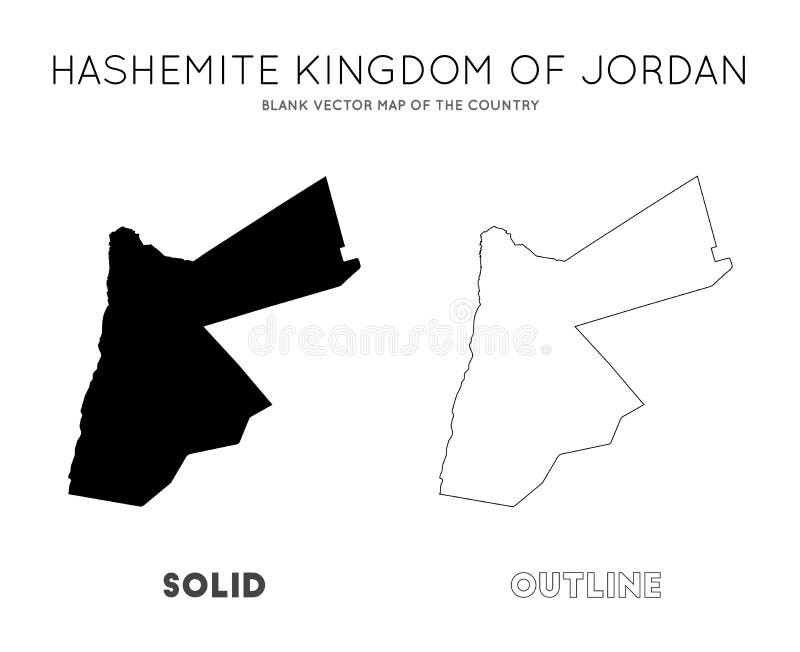 HASHEMITE KINGDOM OF JORDAN
BLANK VECTOR MAP OF THE COUNTRY

dreamstime.

SOLID

OUTLINE