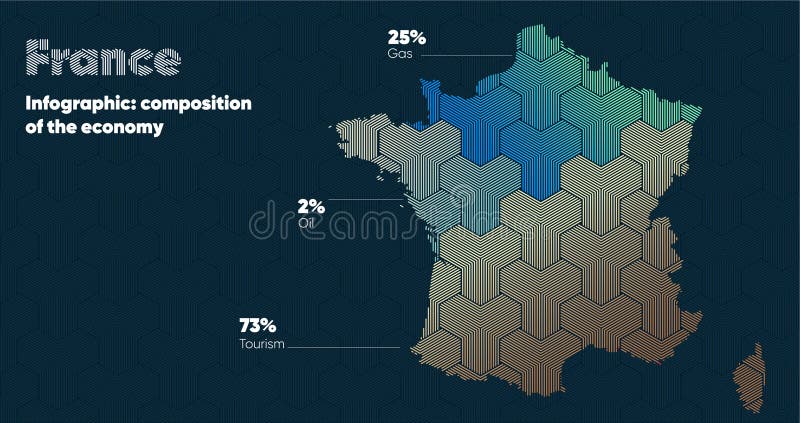 France

Infographic: composition of the economy

25%
Gas

2%
Oil

73%
Tourism

dreamstime