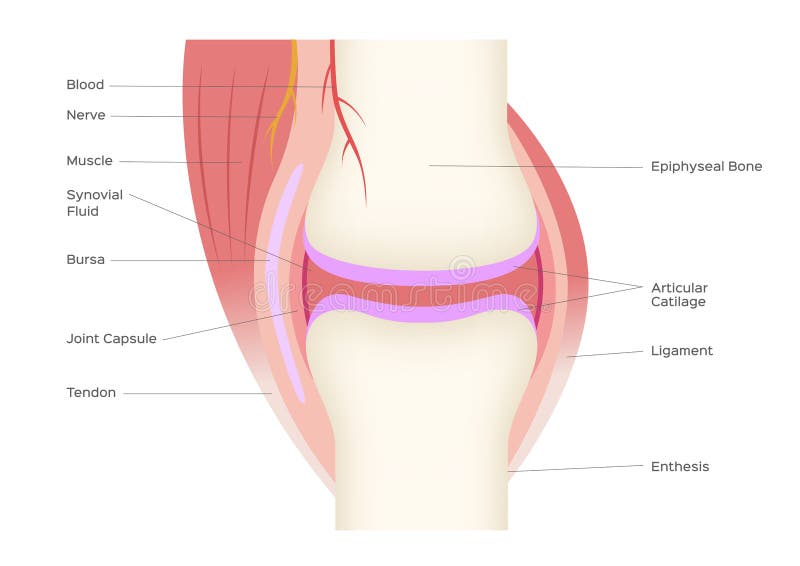 Blood

Nerve

Muscle

Synovial Fluid

Bursa

Joint Capsule

Tendon

Epiphyseal Bone

Articular Catilage

Ligament

Enthesis

dreamstime