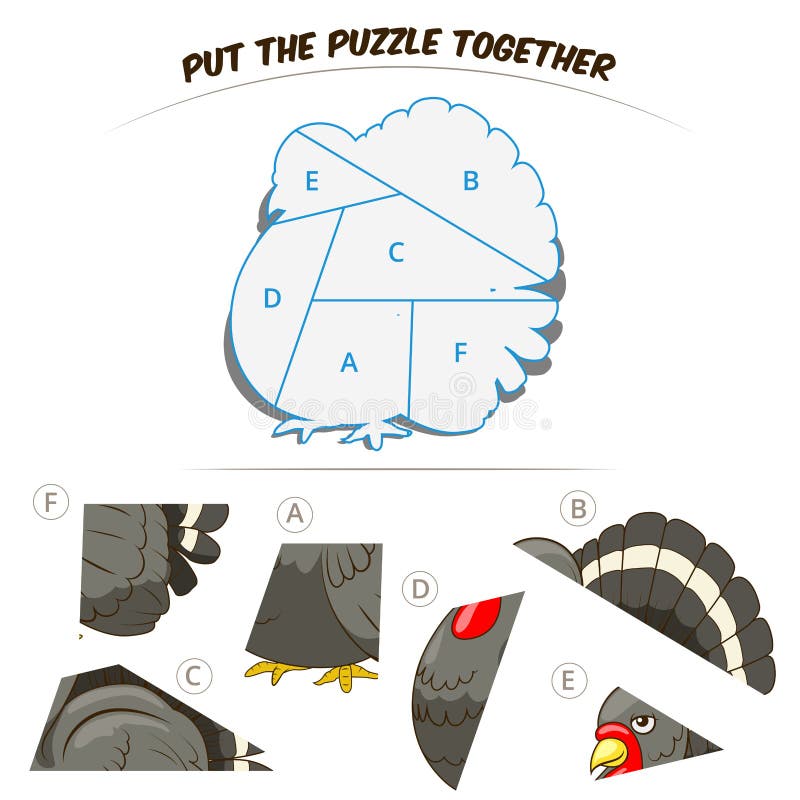 PUT THE PUZZLE TOGETHER

E
B
C
D
A
F

dreamstime

F
A
B
D
C
E