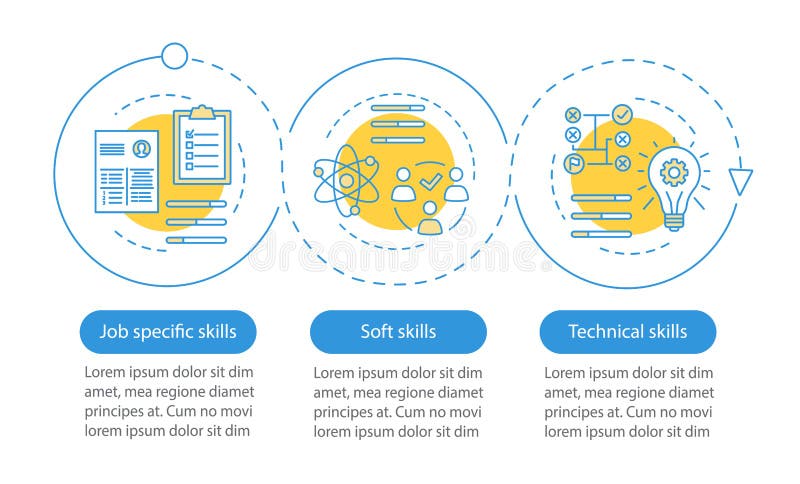 dreamstime

Job specific skills

Lorem ipsum dolor sit dim amet, mea regione diamet principes at. Cum no movi lorem ipsum dolor sit dim

Soft skills

Lorem ipsum dolor sit dim amet, mea regione diamet principes at. Cum no movi lorem ipsum dolor sit dim

Technical skills

Lorem ipsum dolor sit dim amet, mea regione diamet principes at. Cum no movi lorem ipsum dolor sit dim