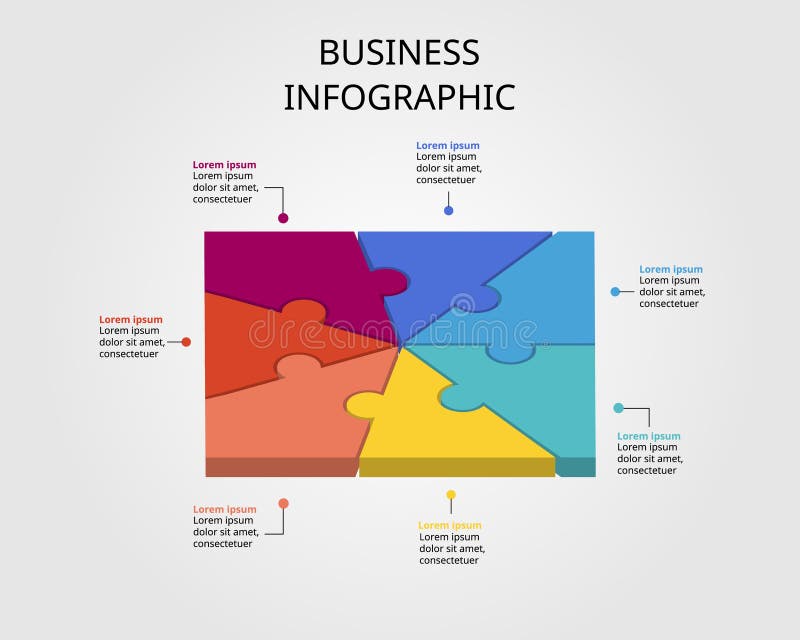 BUSINESS INFOGRAPHIC

Lorem ipsum
Lorem ipsum dolor sit amet, consectetuer

Lorem ipsum
Lorem ipsum dolor sit amet, consectetuer

Lorem ipsum
Lorem ipsum dolor sit amet, consectetuer

Lorem ipsum
Lorem ipsum dolor sit amet, consectetuer

dreamstime

Lorem ipsum
Lorem ipsum dolor sit amet, consectetuer

Lorem ipsum
Lorem ipsum dolor sit amet, consectetuer

Lorem ipsum
Lorem ipsum dolor sit amet, consectetuer