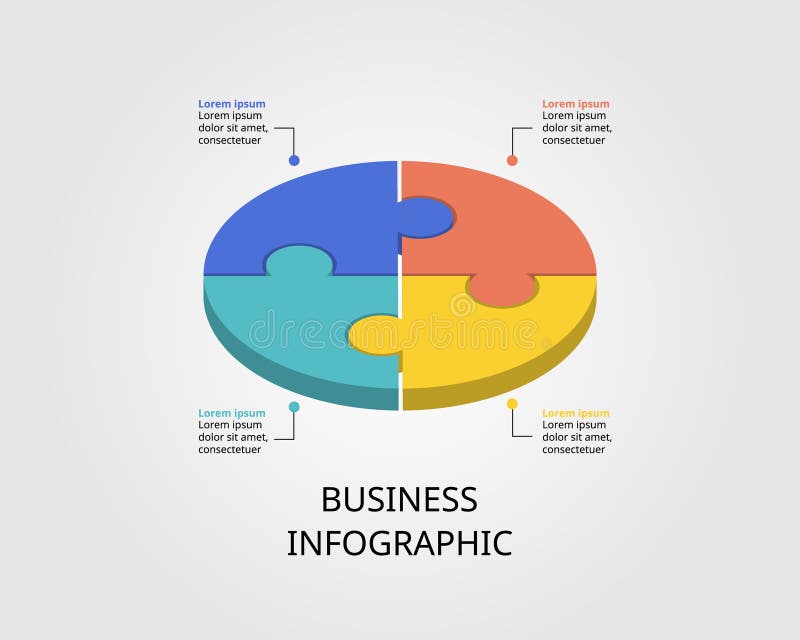 Lorem ipsum
Lorem ipsum dolor sit amet, consectetuer

Lorem ipsum
Lorem ipsum dolor sit amet, consectetuer

dreamstime

Lorem ipsum
Lorem ipsum dolor sit amet, consectetuer

Lorem ipsum
Lorem ipsum dolor sit amet, consectetuer

BUSINESS
INFOGRAPHIC