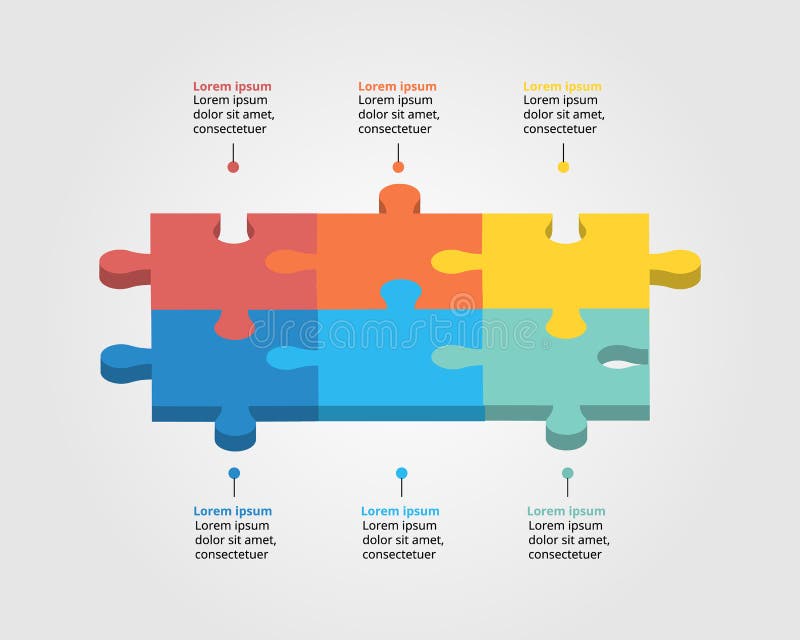 Lorem ipsum
Lorem ipsum dolor sit amet, consectetuer

Lorem ipsum
Lorem ipsum dolor sit amet, consectetuer

Lorem ipsum
Lorem ipsum dolor sit amet, consectetuer

dreamstime

Lorem ipsum
Lorem ipsum dolor sit amet, consectetuer

Lorem ipsum
Lorem ipsum dolor sit amet, consectetuer

Lorem ipsum
Lorem ipsum dolor sit amet, consectetuer