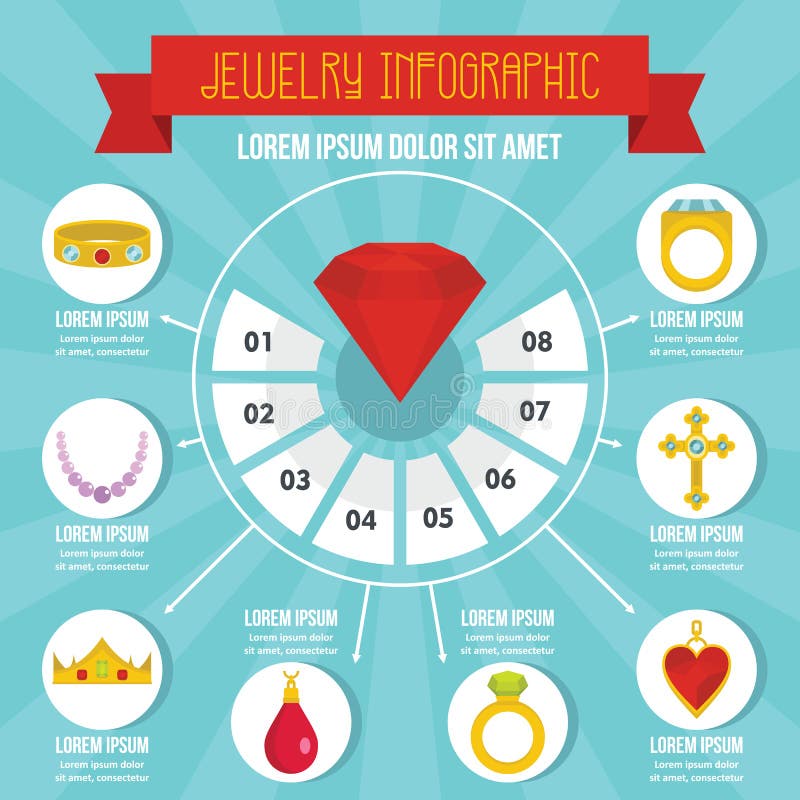 JEWELRY INFOGRAPHIC

LOREM IPSUM DOLOR SIT AMET

01
02
03
04
05
06
07
08

LOREM IPSUM
Lorem ipsum dolor sit amet, consectetur

LOREM IPSUM
Lorem ipsum dolor sit amet, consectetur

LOREM IPSUM
Lorem ipsum dolor sit amet, consectetur

LOREM IPSUM
Lorem ipsum dolor sit amet, consectetur

LOREM IPSUM
Lorem ipsum dolor sit amet, consectetur

LOREM IPSUM
Lorem ipsum dolor sit amet, consectetur

LOREM IPSUM
Lorem ipsum dolor sit amet, consectetur

LOREM IPSUM
Lorem ipsum dolor sit amet, consectetur