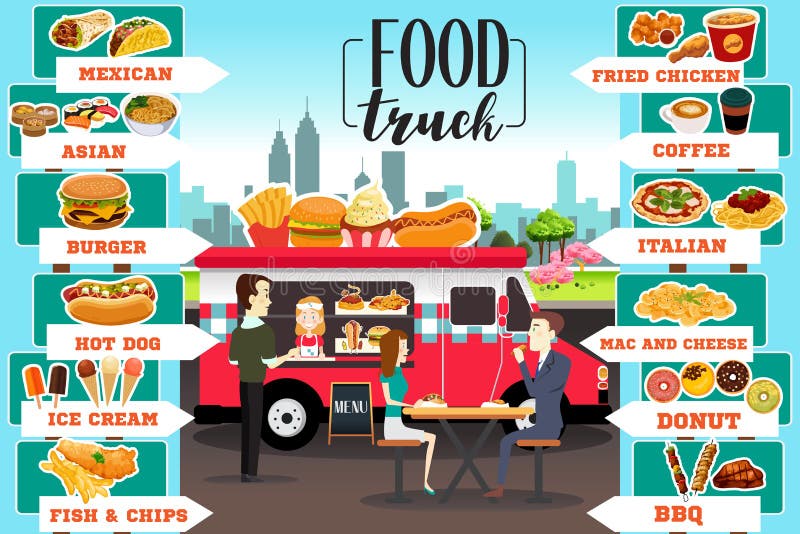 FOOD truck

MEXICAN

ASIAN

BURGER

HOT DOG

ICE CREAM

FISH & CHIPS

FRIED CHICKEN

COFFEE

ITALIAN

MAC AND CHEESE

DONUT

BBQ

MENU

dreamstime