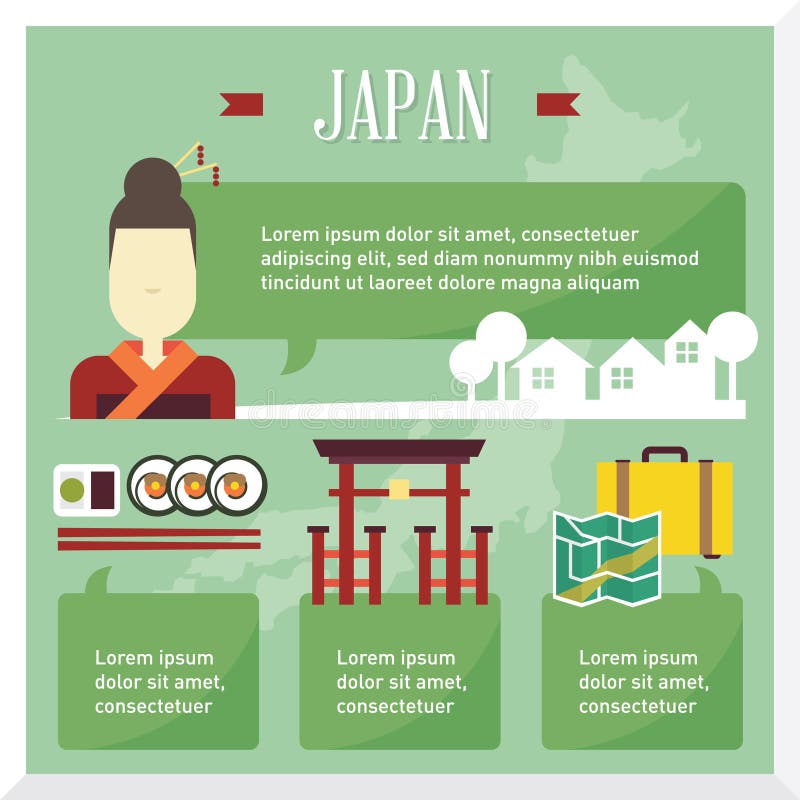 JAPAN

Lorem ipsum dolor sit amet, consectetuer adipiscing elit, sed diam nonummy nibh euismod tincidunt ut laoreet dolore magna aliquam

dreamstime

Lorem ipsum dolor sit amet, consectetuer

Lorem ipsum dolor sit amet, consectetuer

Lorem ipsum dolor sit amet, consectetuer